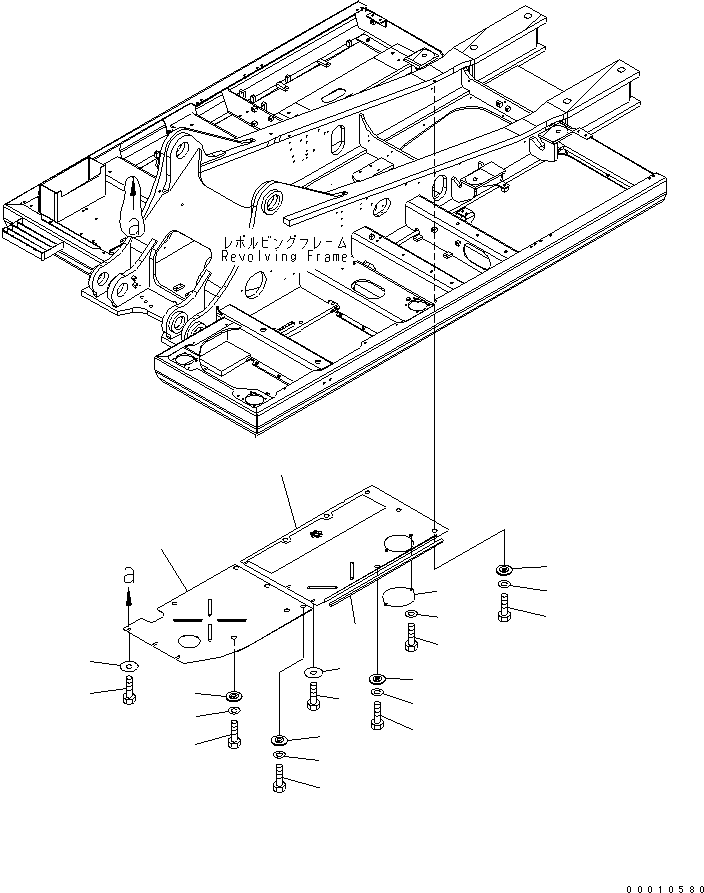 a

レボルビングフレーム
Revolving Frame

a

00010580