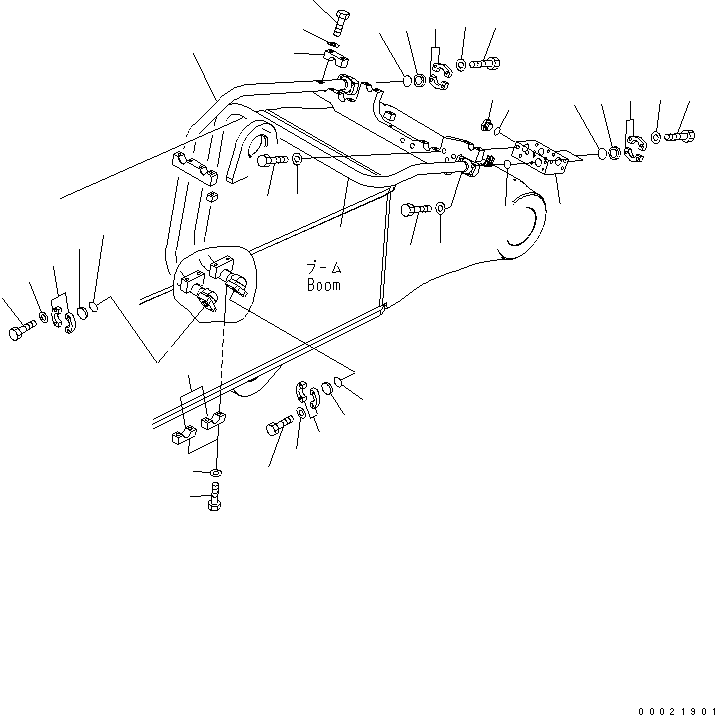 ブーム
Boom

00021901