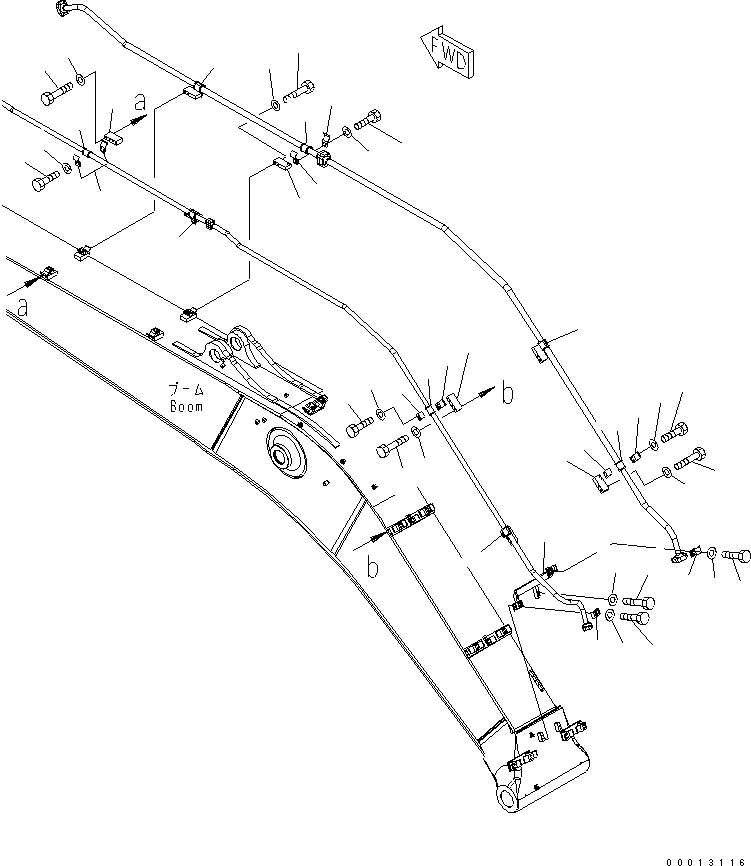 FWD

a

a

ブーム
Boom

b

b

00013116