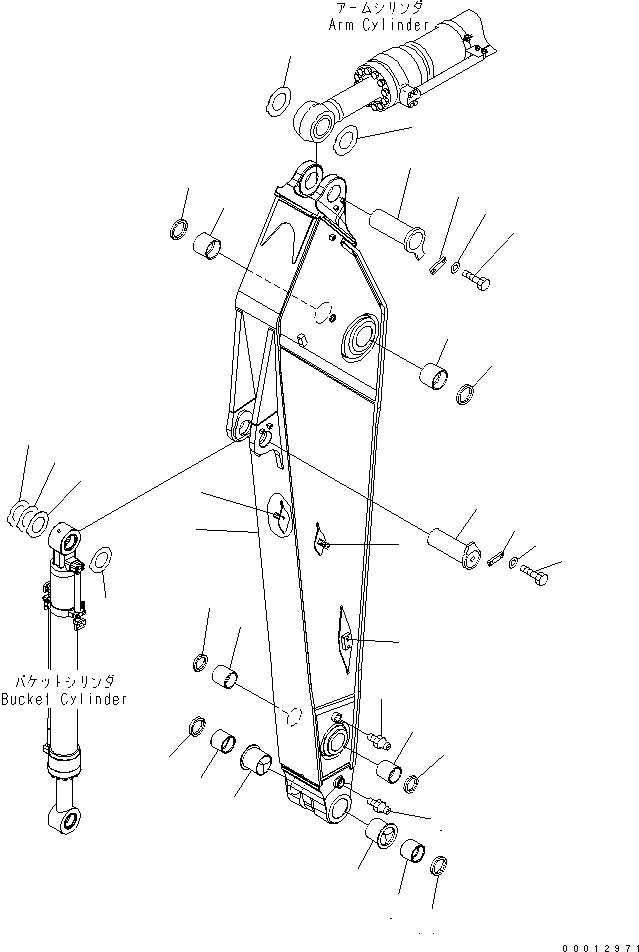 アームシリンダ
Arm Cylinder

バケットシリンダ
Bucket Cylinder

00012971