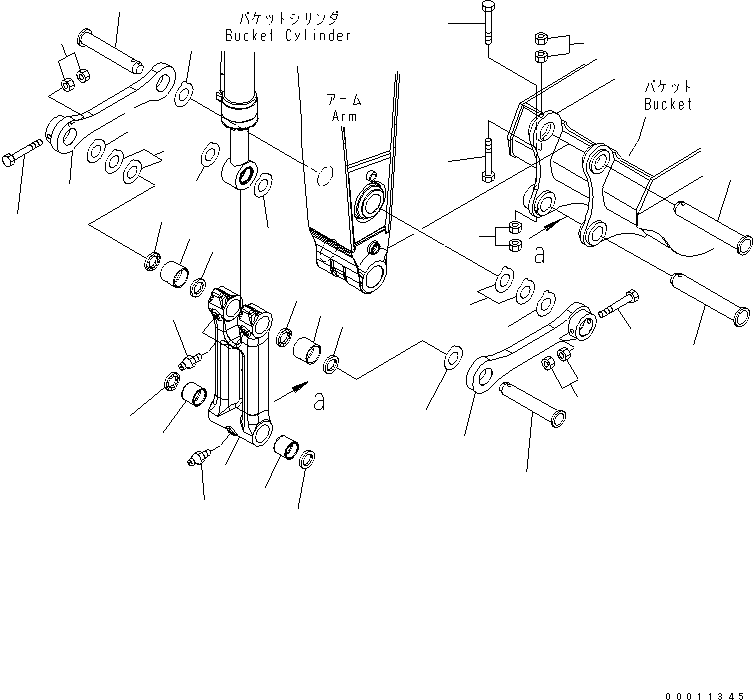 バケットシリンダ
Bucket Cylinder

アーム
Arm

バケット
Bucket

a

a

00011345