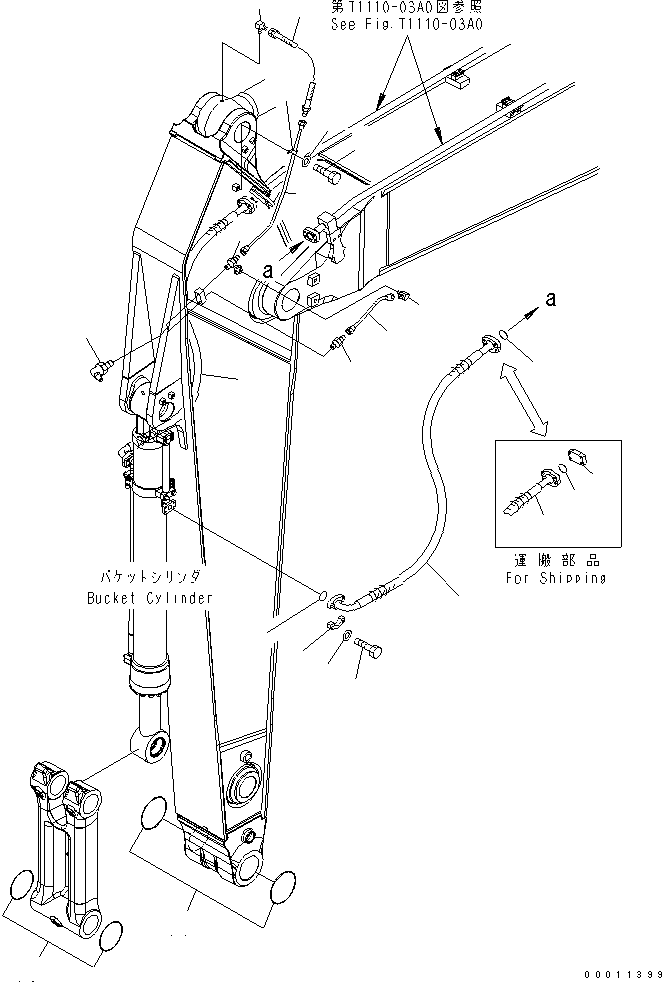 第T1110-03A0図参照
See Fig.T1110-03A0

a

a

運搬部品
For Shipping

バケットシリンダ
Bucket Cylinder

00011399