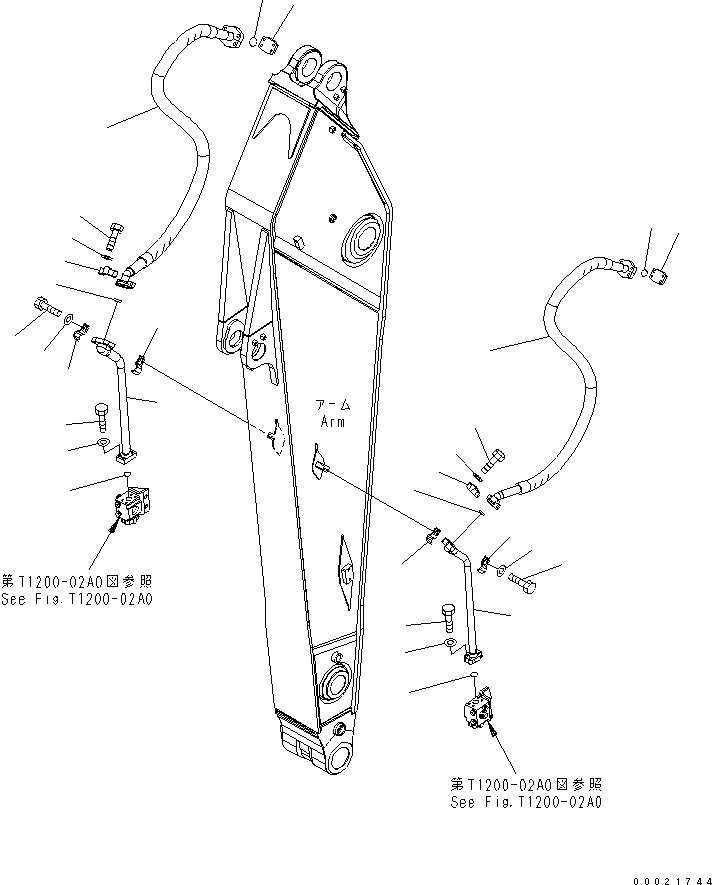 アーム
Arm

第T1200-02A0図参照
See Fig.T1200-02A0

第T1200-02A0図参照
See Fig.T1200-02A0

00021744