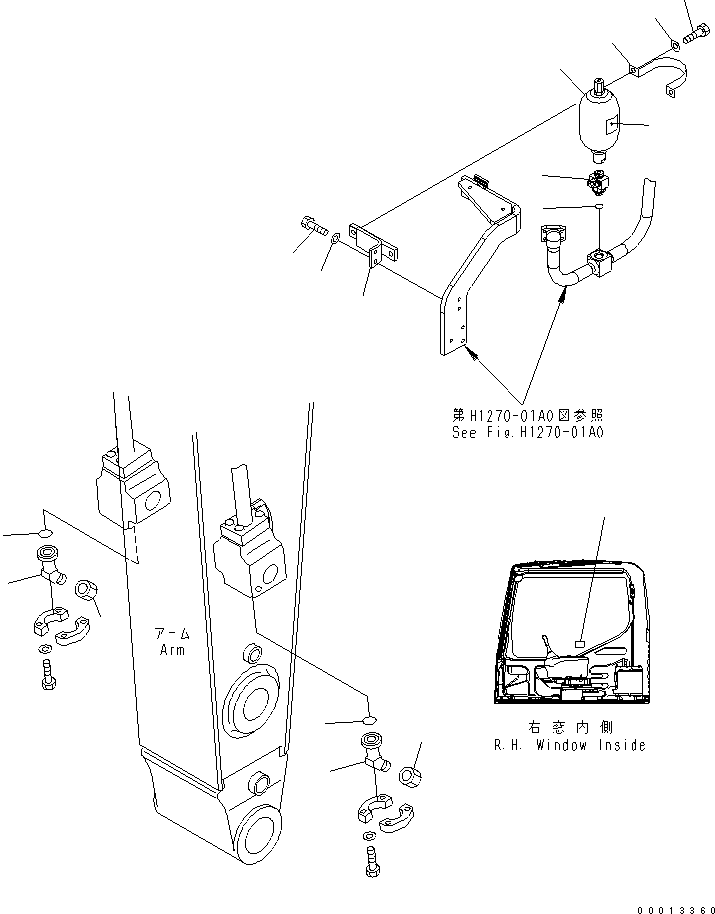 第H1270-01A0図参照
See Fig.H1270-01A0

アーム
Arm

右窓内側
R.H. Window Inside

00013360