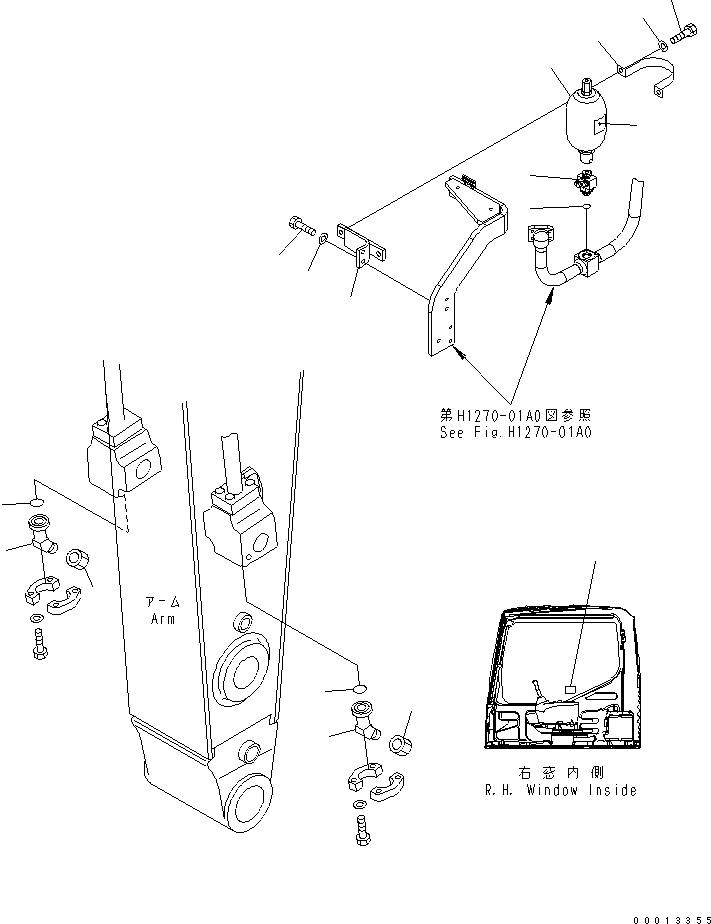 第H1270-01A0図参照
See Fig.H1270-01A0

アーム
Arm

右窓内側
R.H. Window Inside

00013355