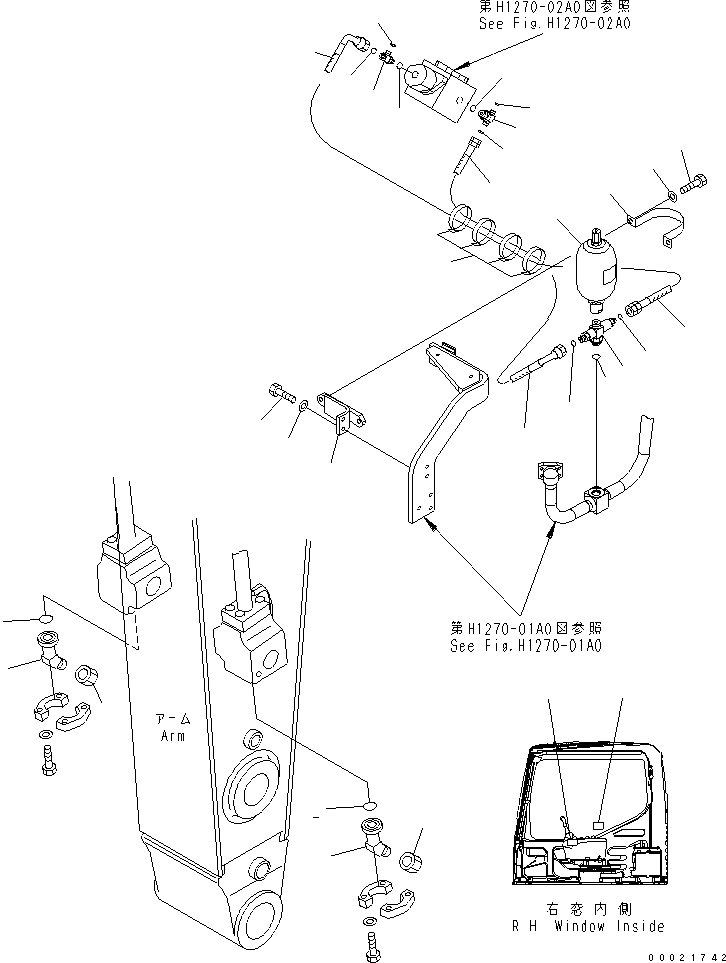 第H1270-02A0図参照
See Fig.H1270-02A0

第H1270-01A0図参照
See Fig.H1270-01A0

アーム
Arm

右窓内側
R H Window Inside

00021742