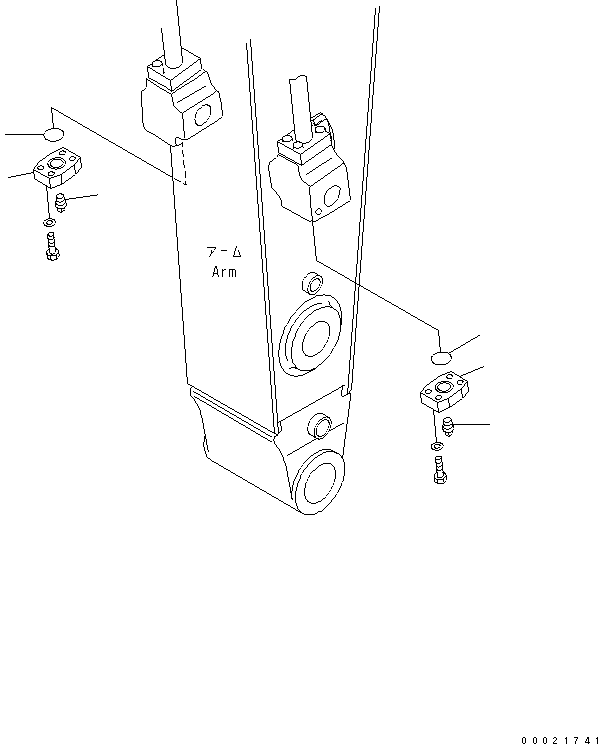 アーム
Arm

00021741