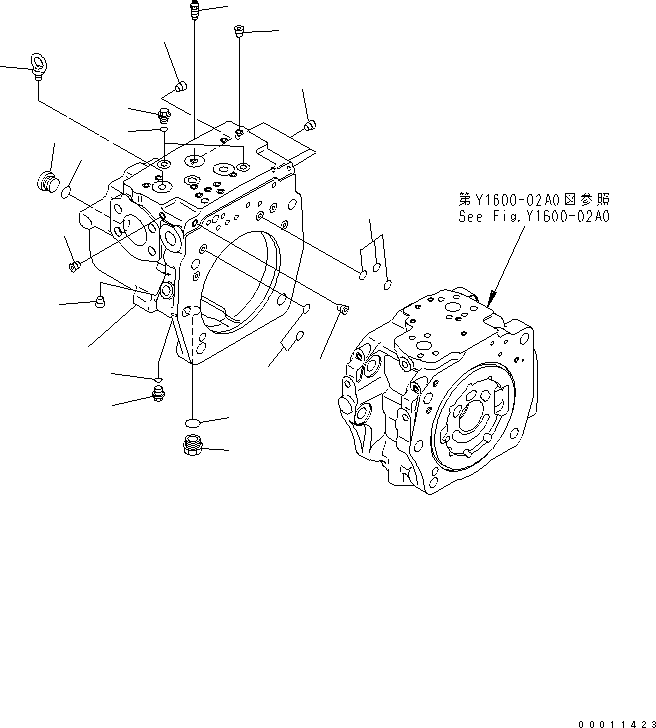 第Y1600-02A0図参照
See Fig.Y1600-02A0

00011423