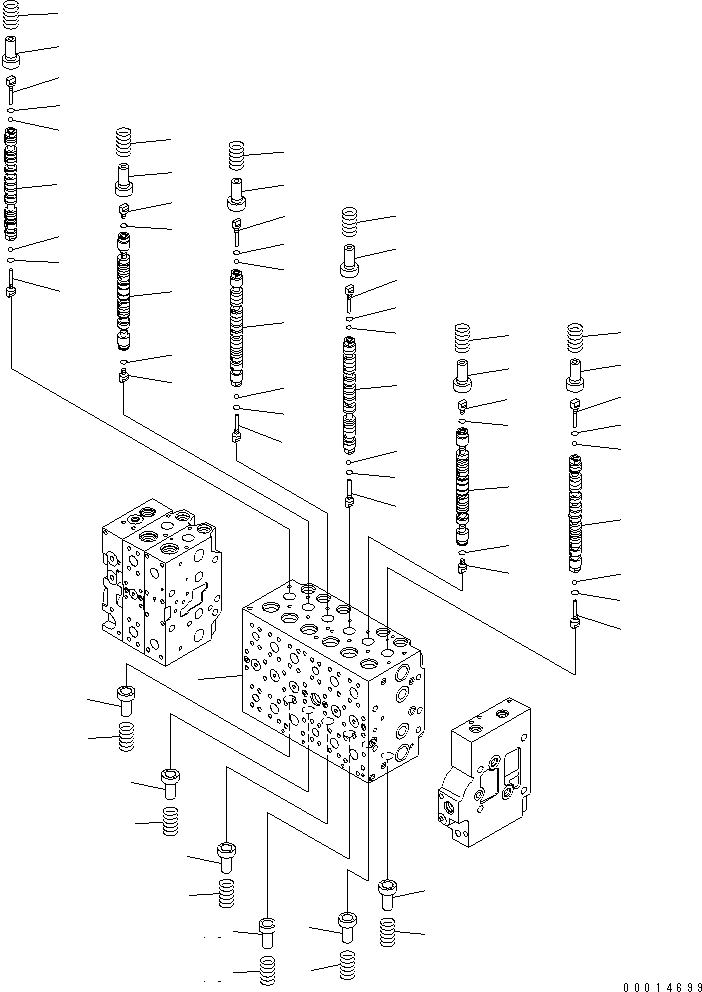 00014699