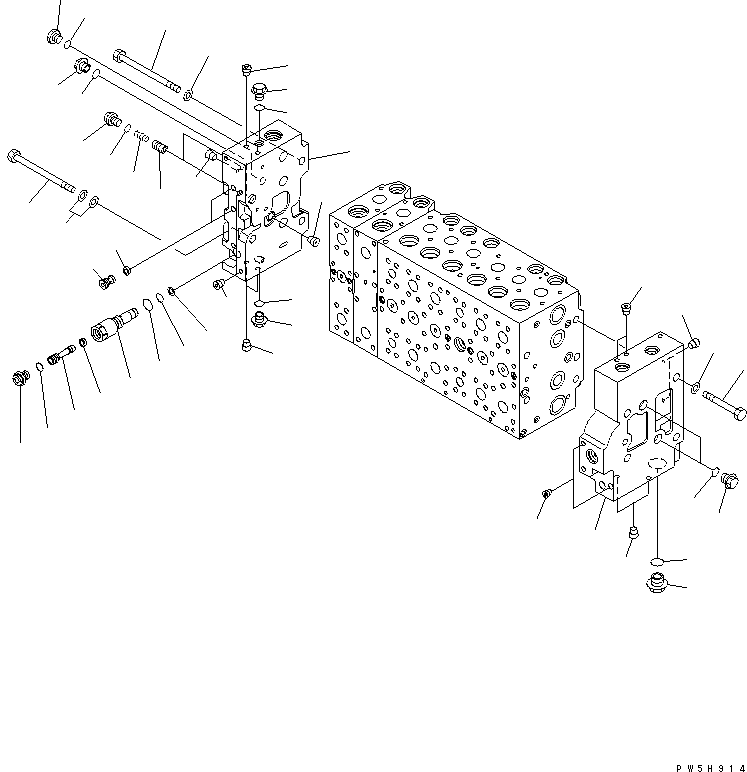 PW5H914