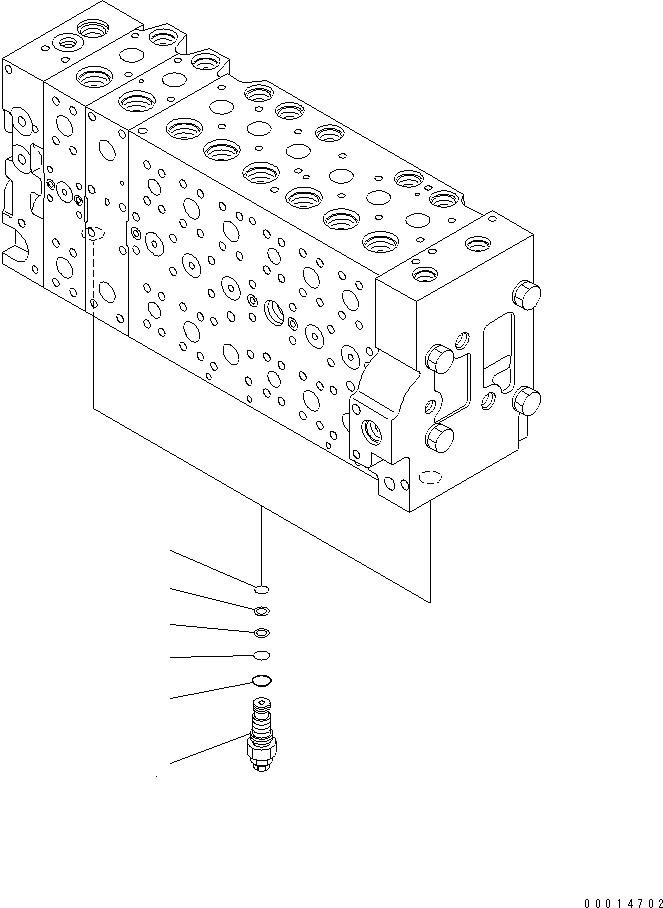 00014702