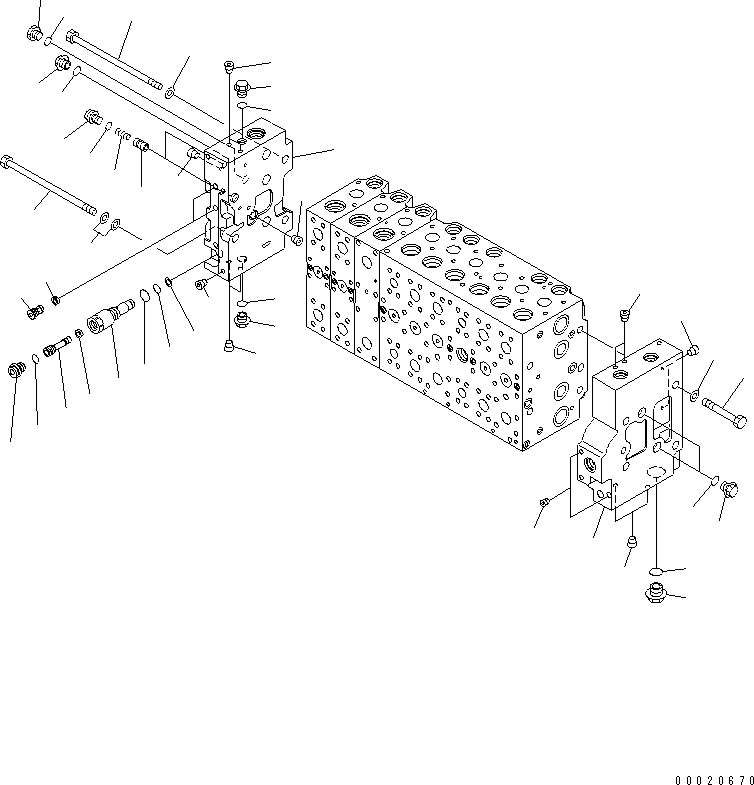 00020670