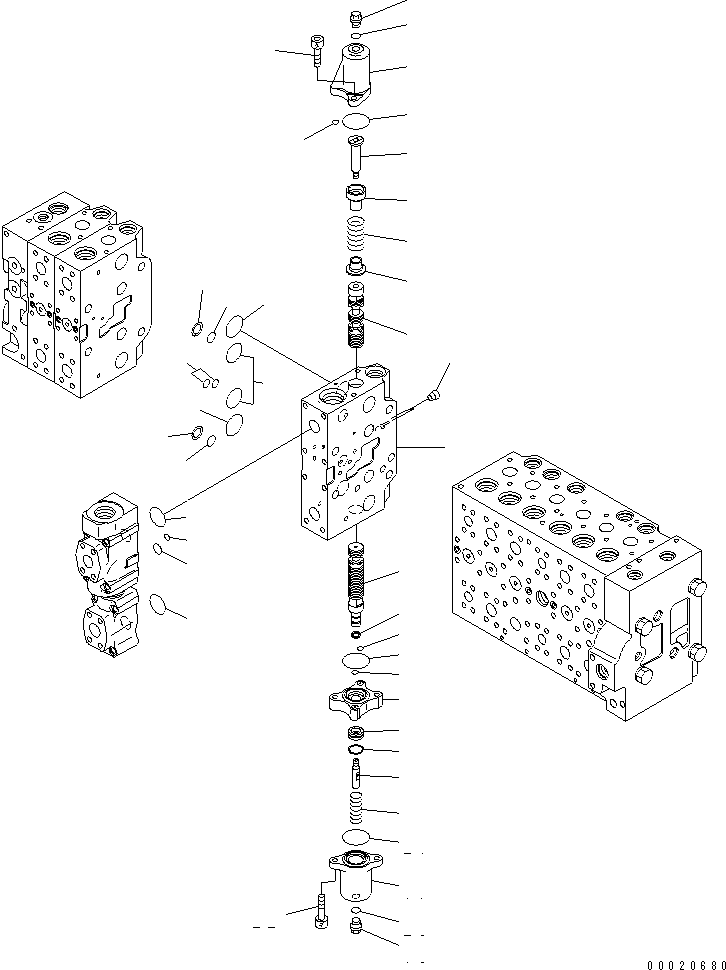 00020680