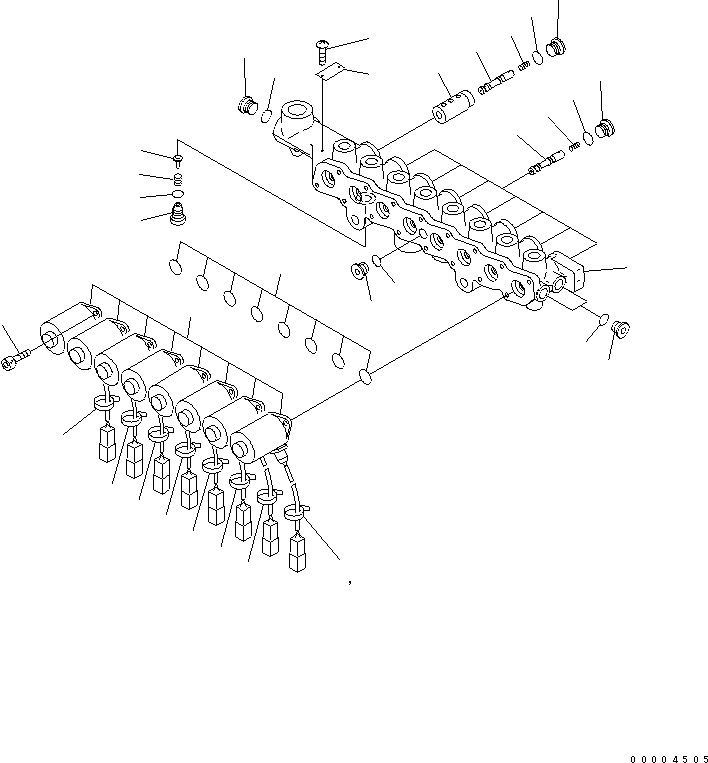 00004505