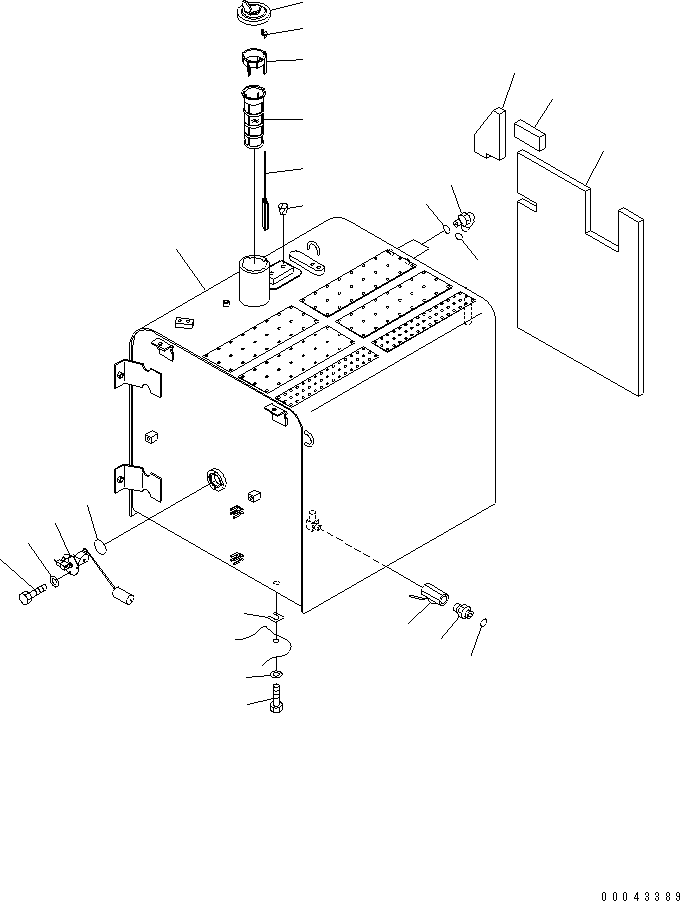 00043389