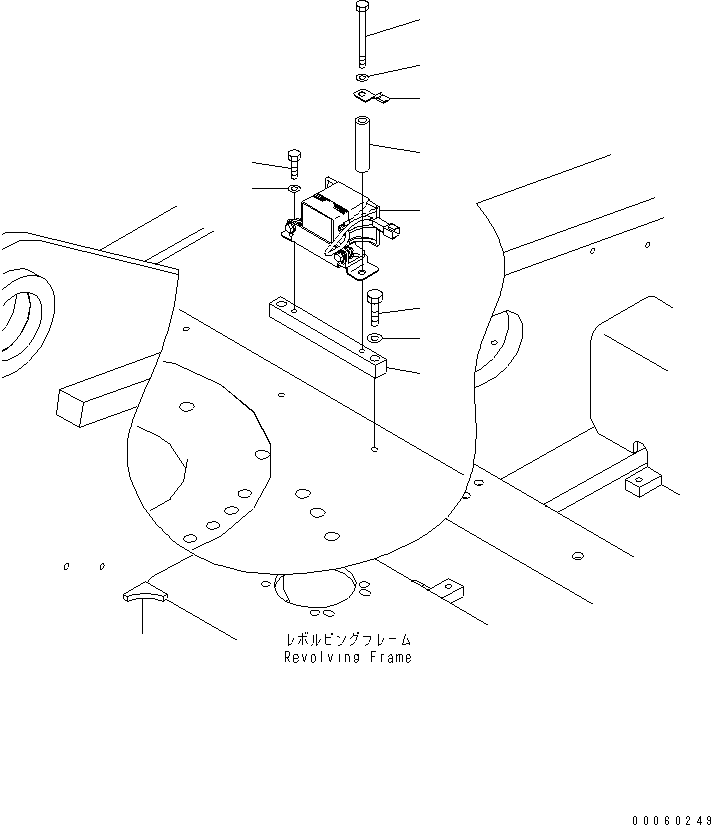 レボルビングフレーム
Revolving Frame

00060249