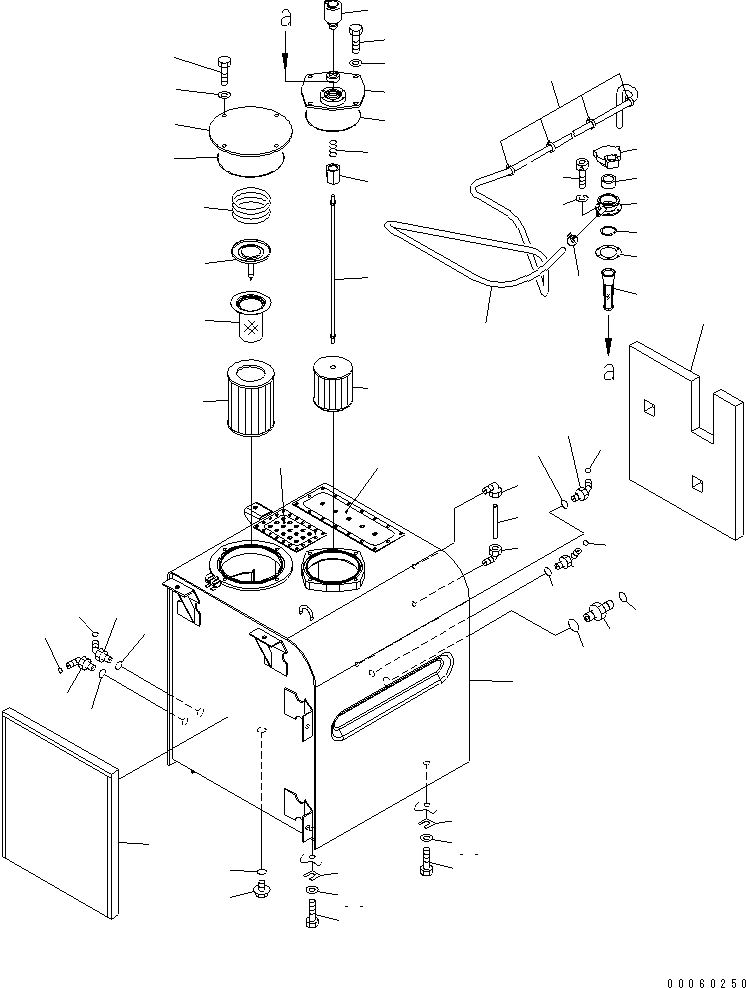 a

a

00060250