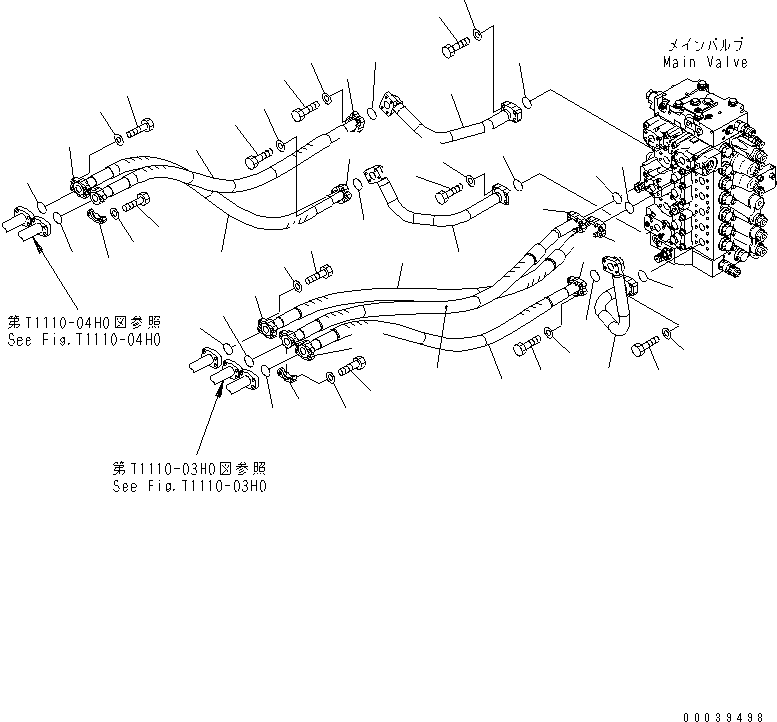 メインバルブ
Main Valve

第T1110-04H0図参照
See Fig.T1110-04H0

第T1110-03H0図参照
See Fig.T1110-03H0

00039498