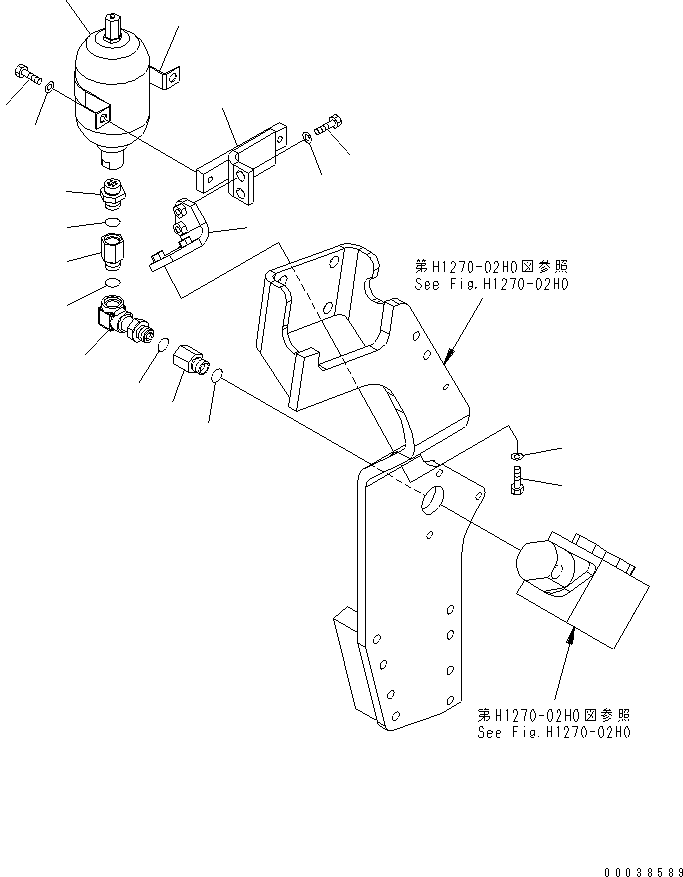 第H1270-02H0図参照
See Fig.H1270-02H0

第H1270-02H0図参照
See Fig.H1270-02H0

00038589