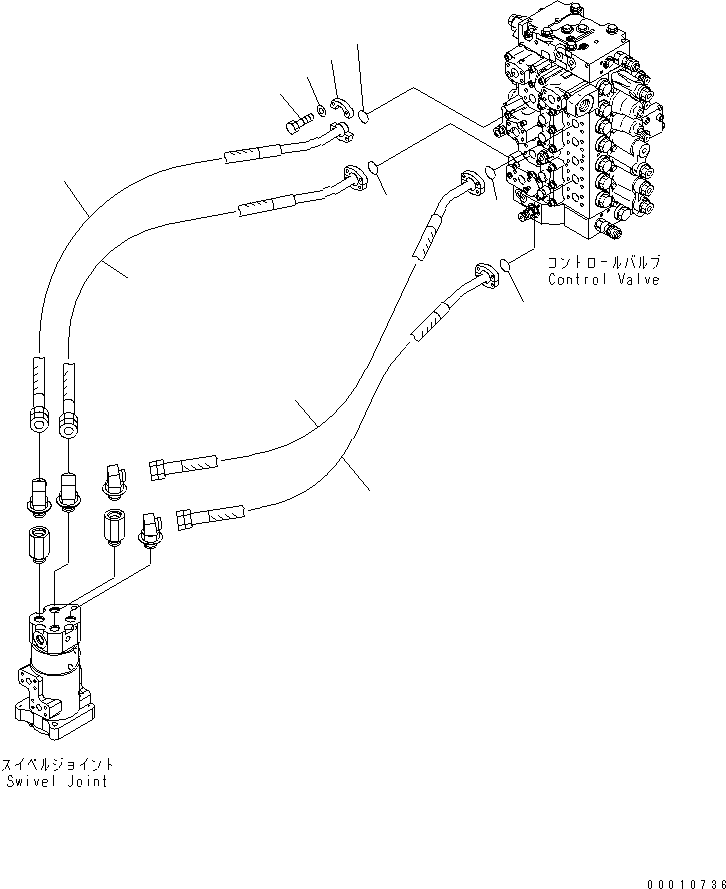 コントロールバルブ
Control Valve

スイベルジョイント
Swivel Joint

00010736