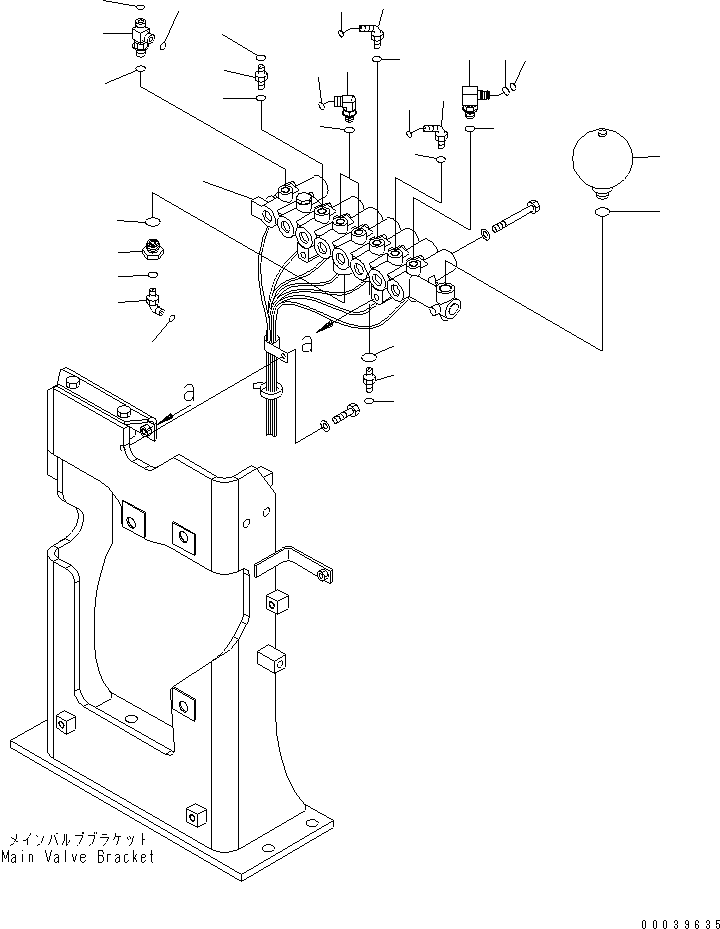 a

a

メインバルブブラケット
Main Valve Bracket

00039635