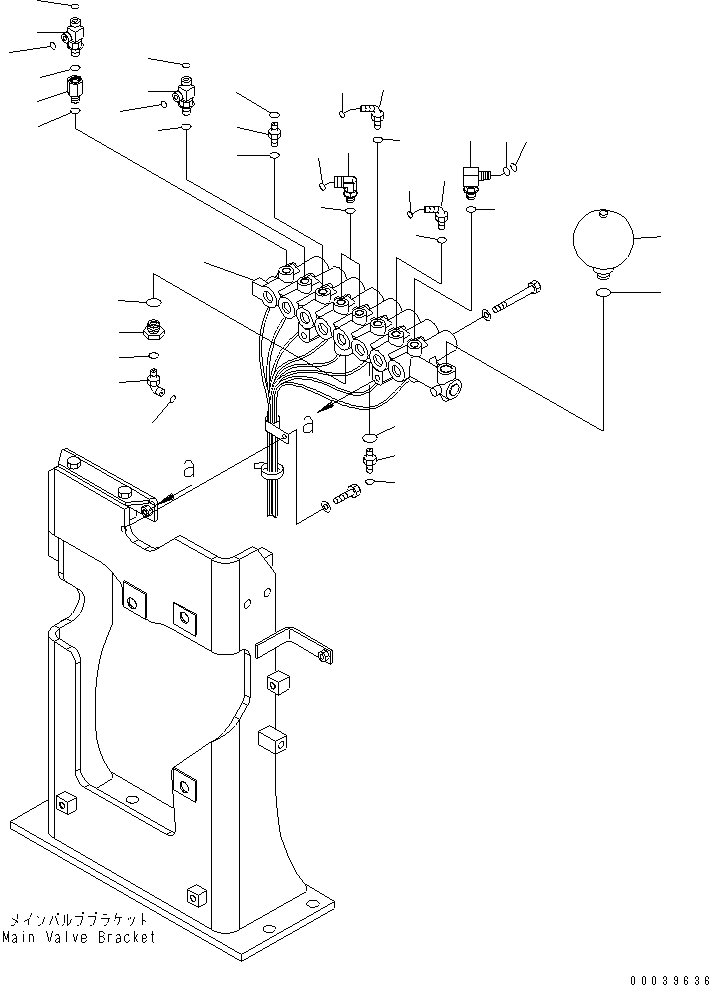 a
a
メインバルブブラケット
Main Valve Bracket
00039636