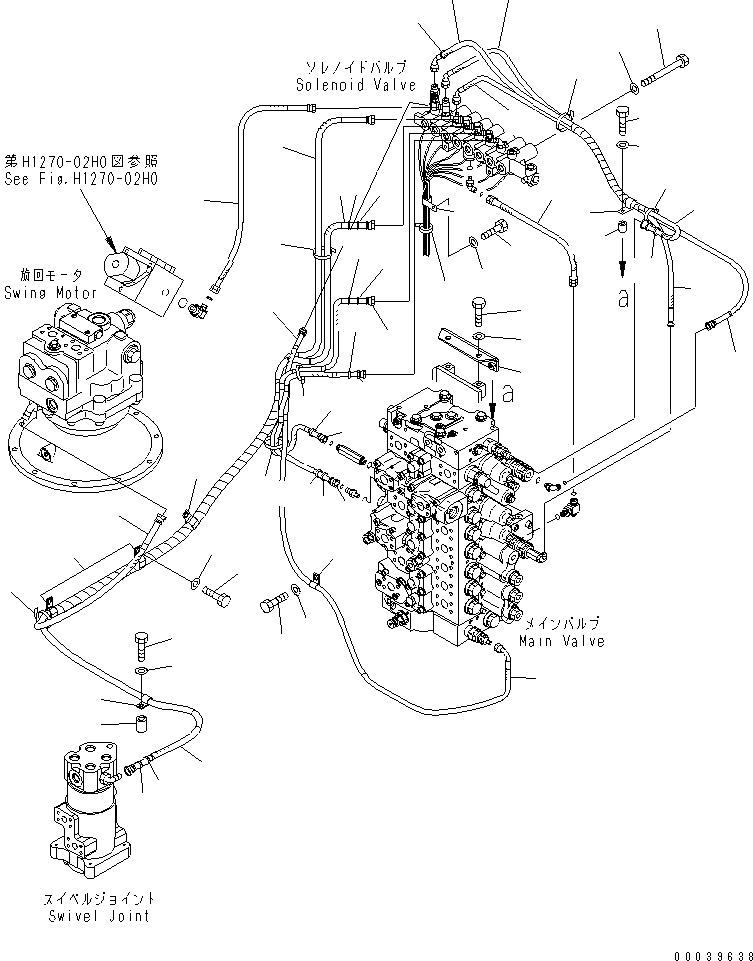 ソレノイドバルブ
Solenoid Valve

第H1270-02H0図参照
See Fig.H1270-02H0

旋回モータ
Swing Motor

a

a

メインバルブ
Main Valve

スイベルジョイント
Swivel Joint

00039638