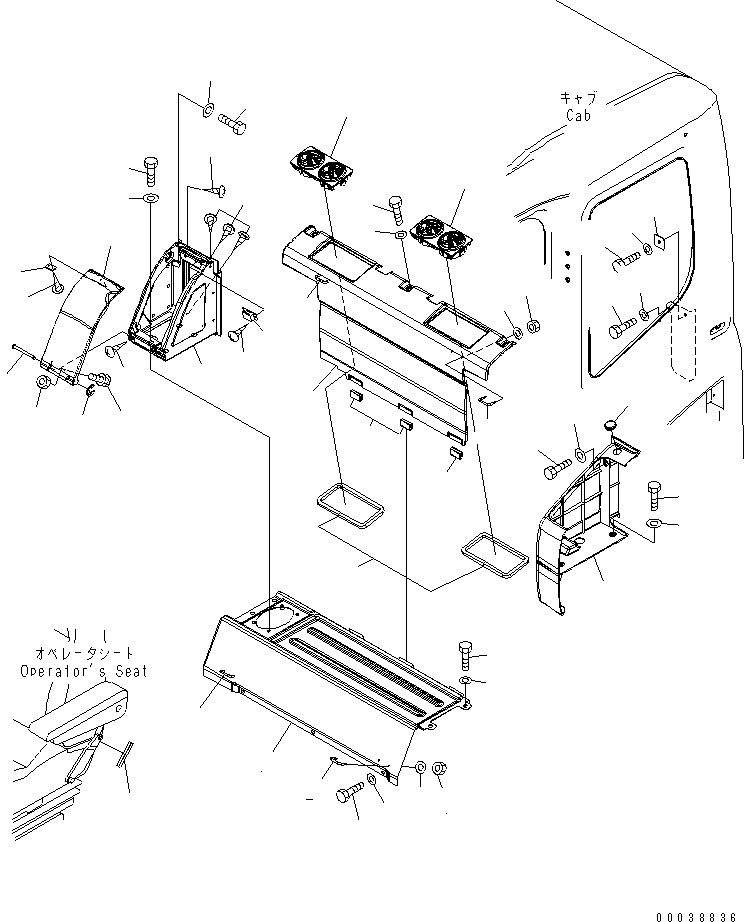 キャブ
Cab

オペレータシート
Operator's Seat

00038836