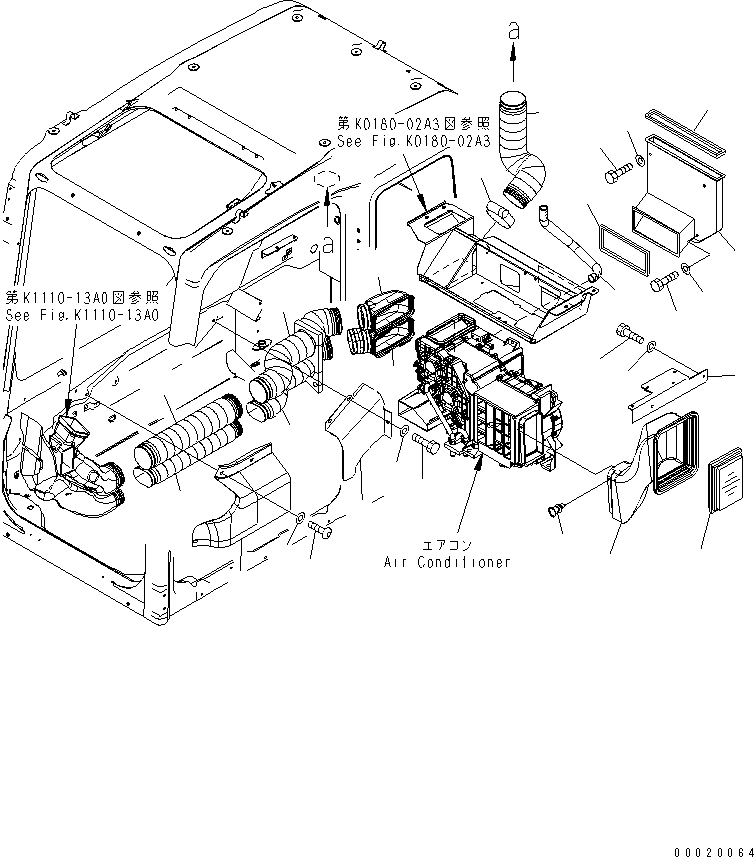 a

第K0180-02A3図参照
See Fig.K0180-02A3

a

第K1110-13A0図参照
See Fig.K1110-13A0

エアコン
Air Conditioner

00020064