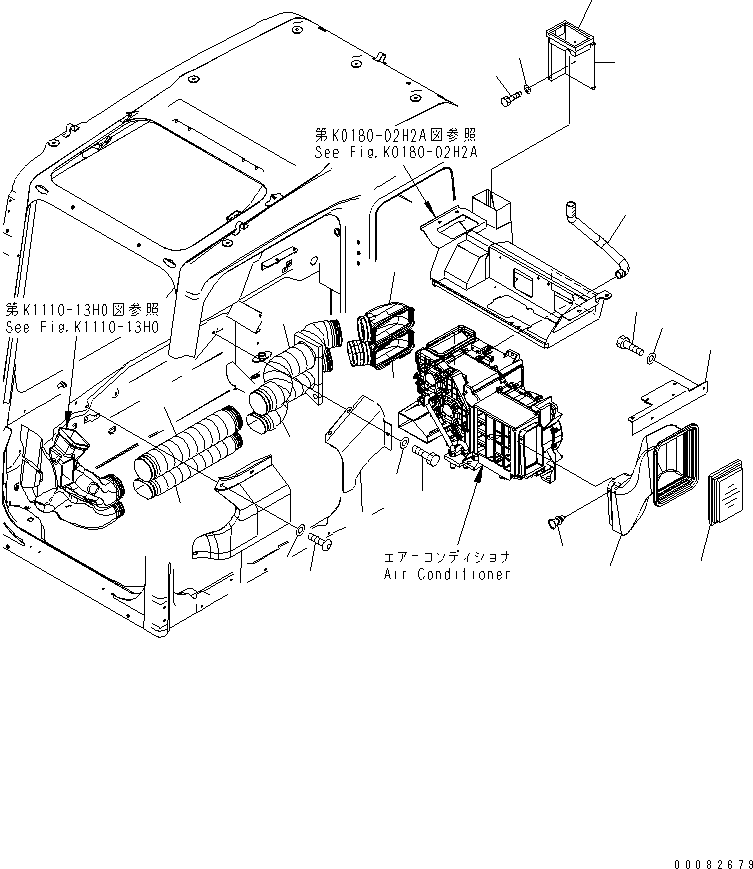 第K0180-02H2A図参照
See Fig.K0180-02H2A

第K1110-13H0図参照
See Fig.K1110-13H0

エアーコンディショナ
Air Conditioner

00082679