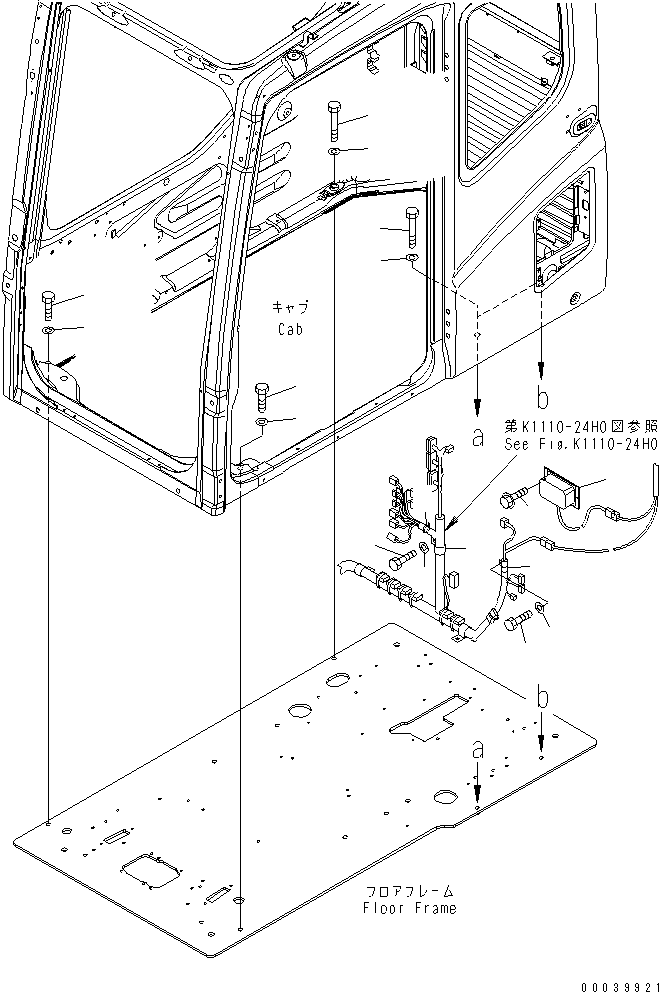 キャブ
Cab

b

a

第K1110-24H0図参照
See Fig.K1110-24H0

b

a

フロアフレーム
Floor Frame

00039921