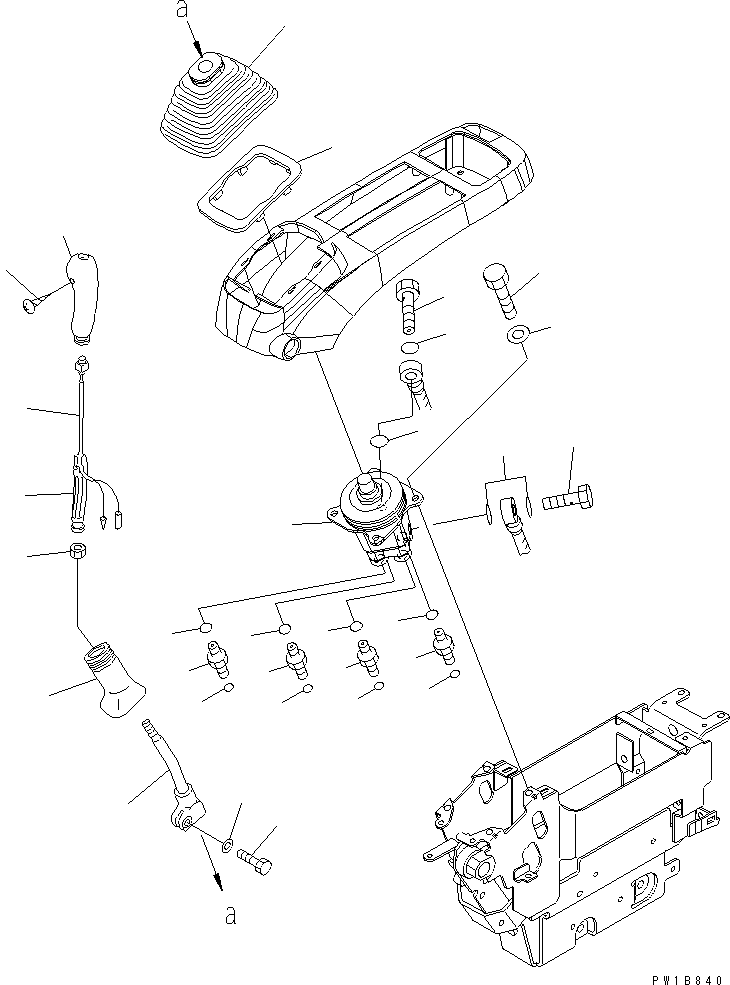 a

a

PW1B840