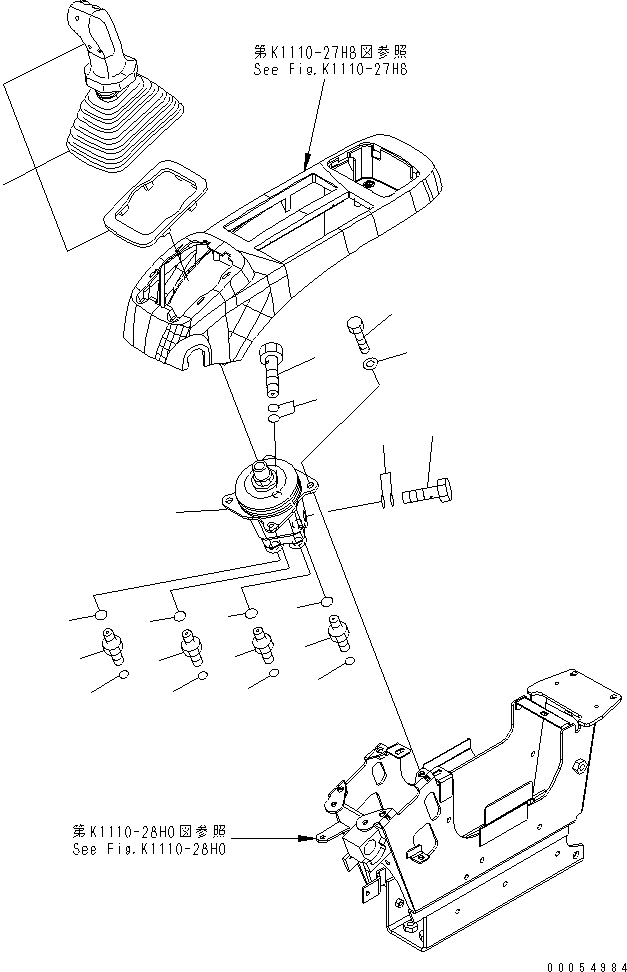 第K1110-27H8図参照
See Fig.K1110-27H8

第K1110-28H0図参照
See Fig.K1110-28H0

00054984