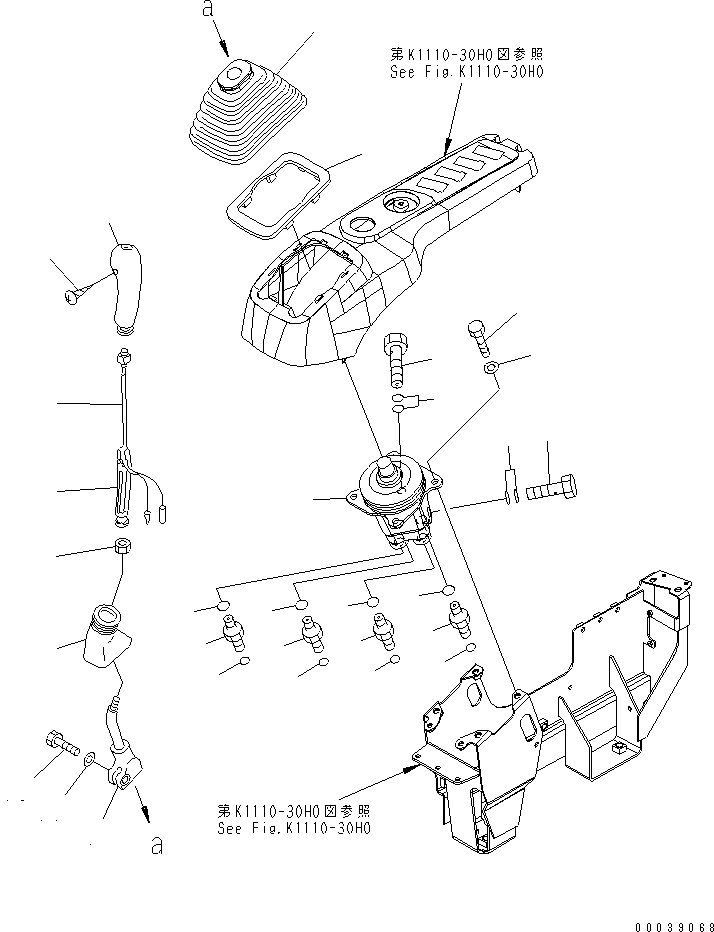 a

第K1110-30H0図参照
See Fig.K1110-30H0

第K1110-30H0図参照
See Fig.K1110-30H0

a

00039068