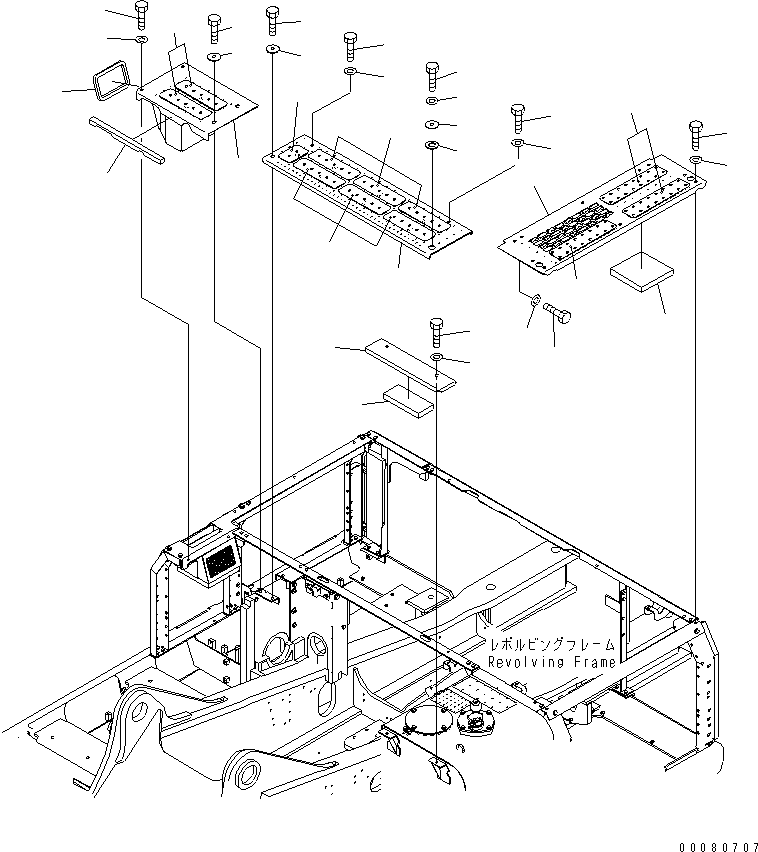 レボルビングフレーム
Revolving Frame

00080707