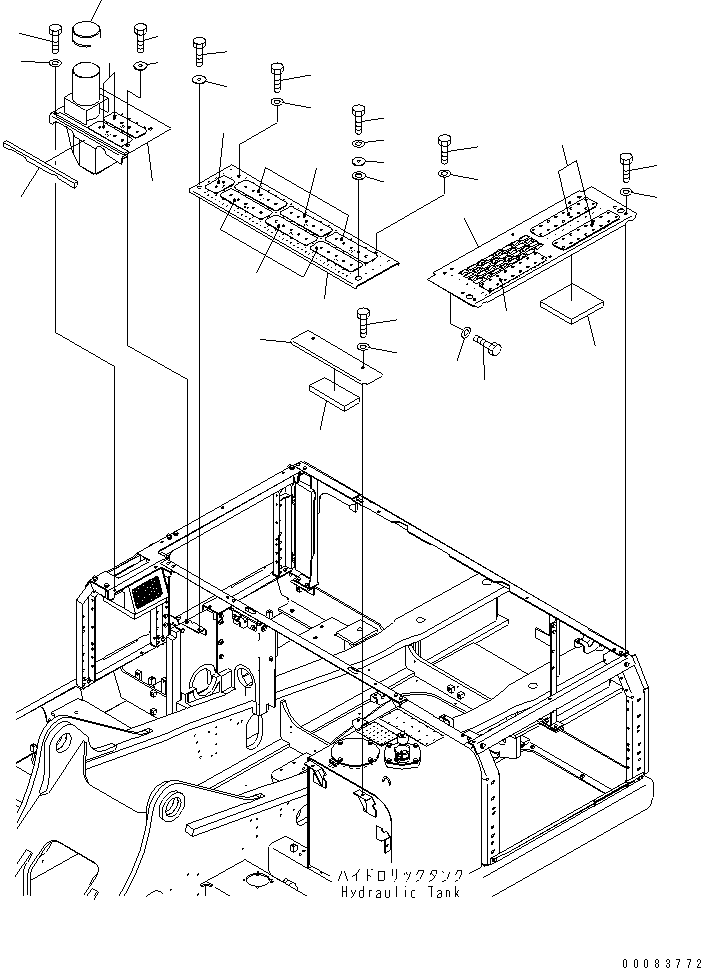 ハイドロリックタンク
Hydraulic Tank

00083772