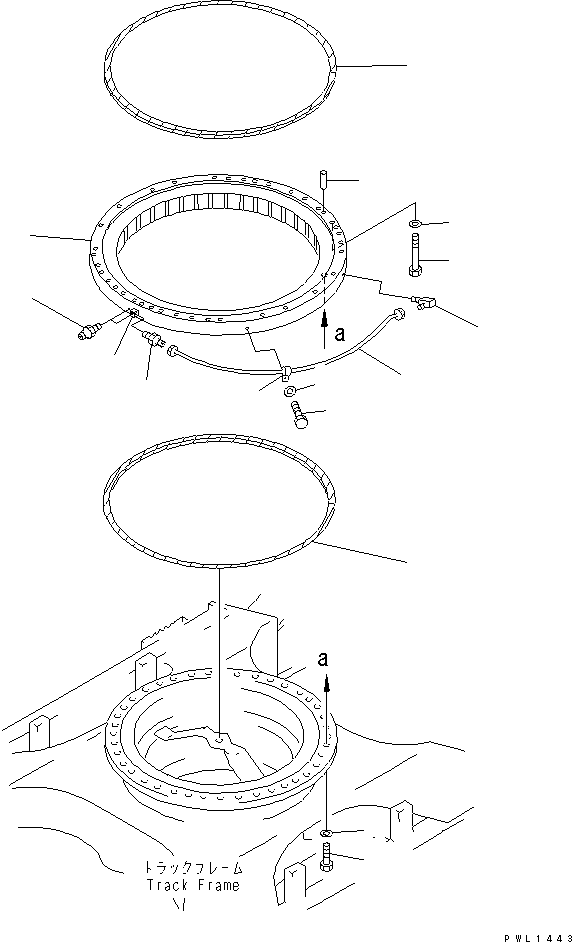 a

a

トラックフレーム
Track Frame

PWL1443