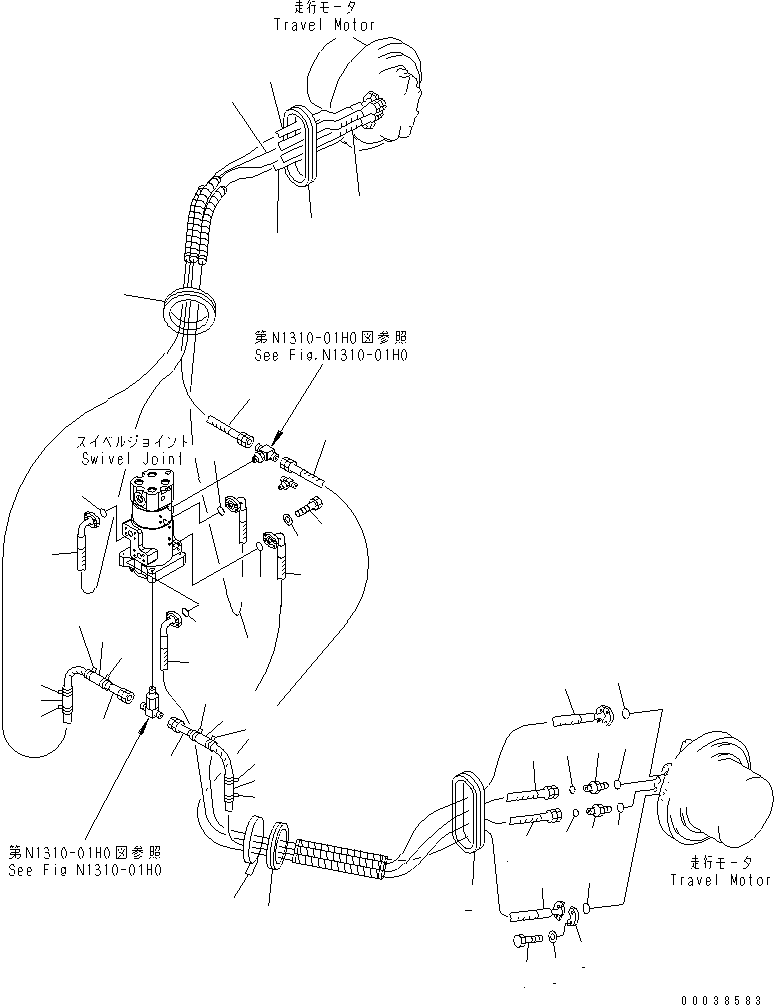 走行モータ
Travel Motor

第N1310-01H0図参照
See Fig.N1310-01H0

スイベルジョイント
Swivel Joint

第N1310-01H0図参照
See Fig N1310-01H0

走行モータ
Travel Motor

00038583