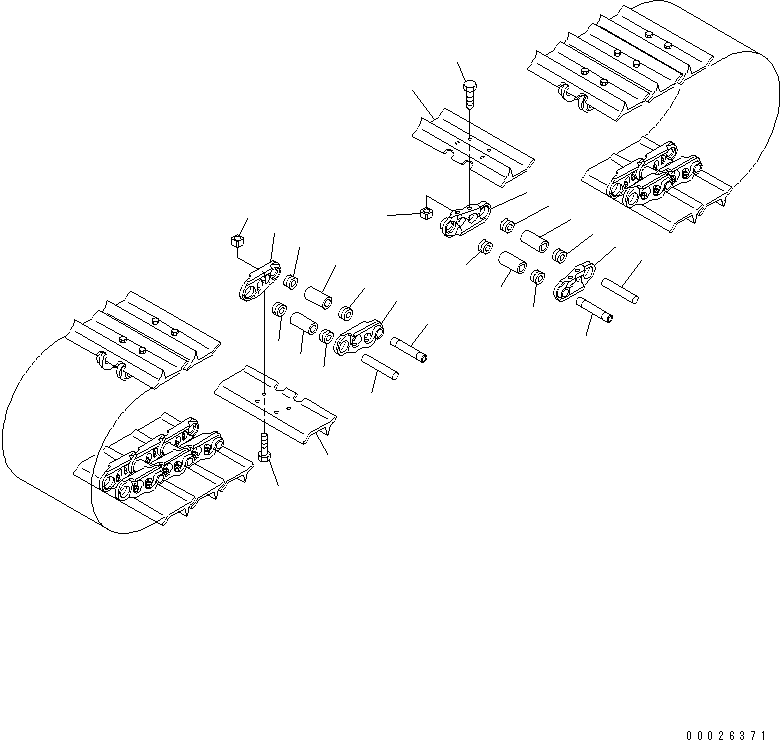 00026371