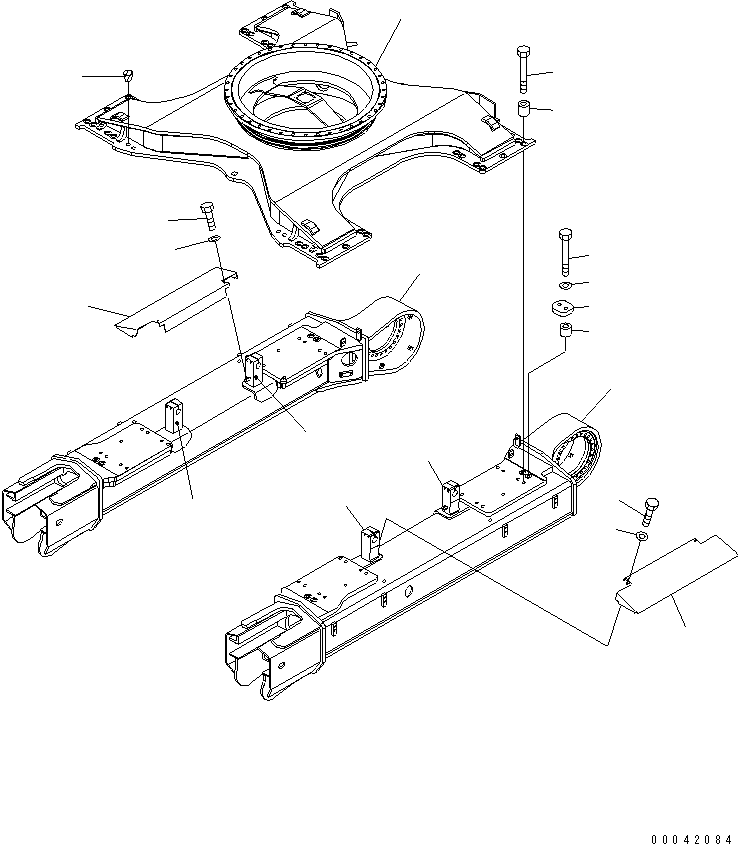 00042084