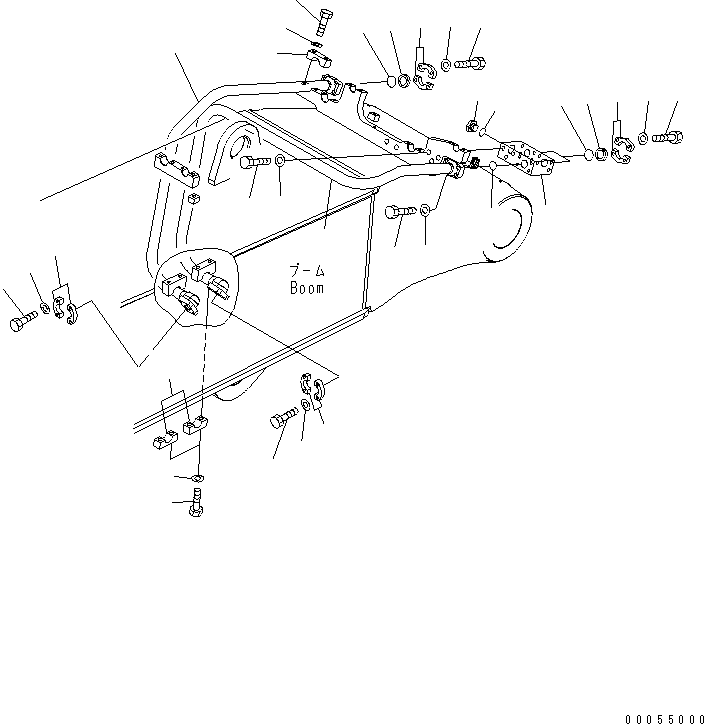 ブーム
Boom

00055000