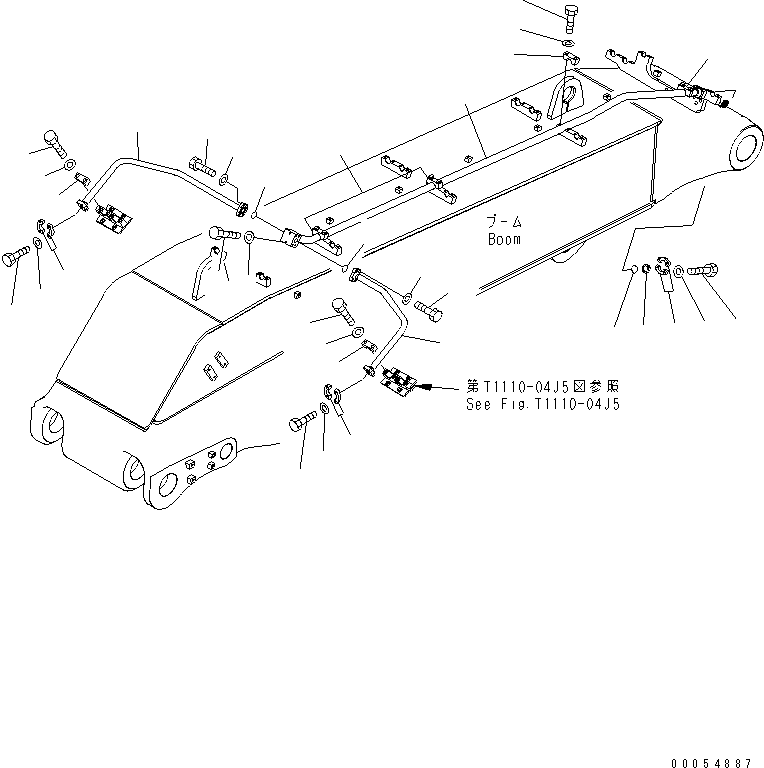 ブーム
Boom

第T1110-04J5図参照
See Fig.T1110-04J5

00054887