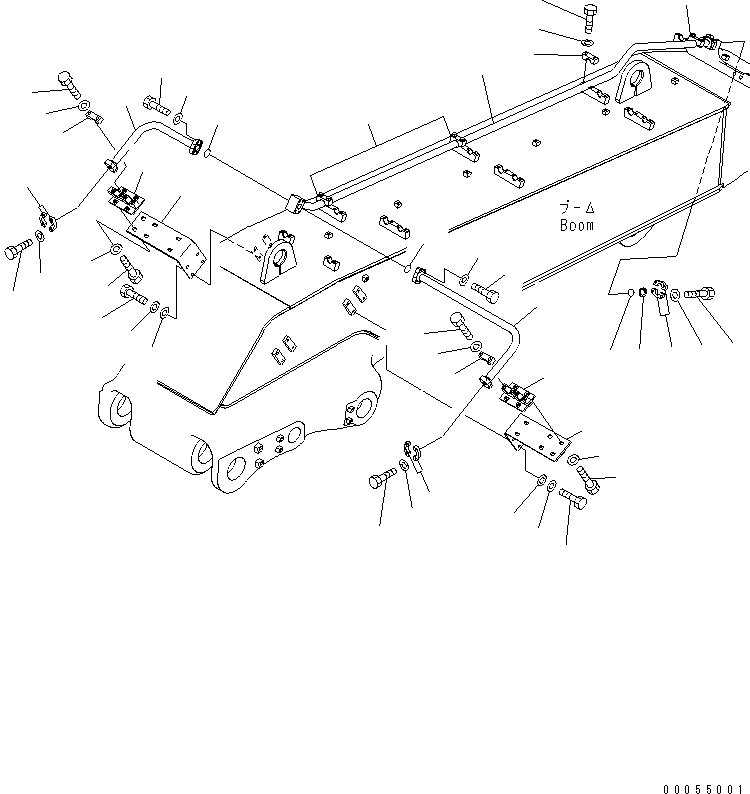 ブーム
Boom

00055001