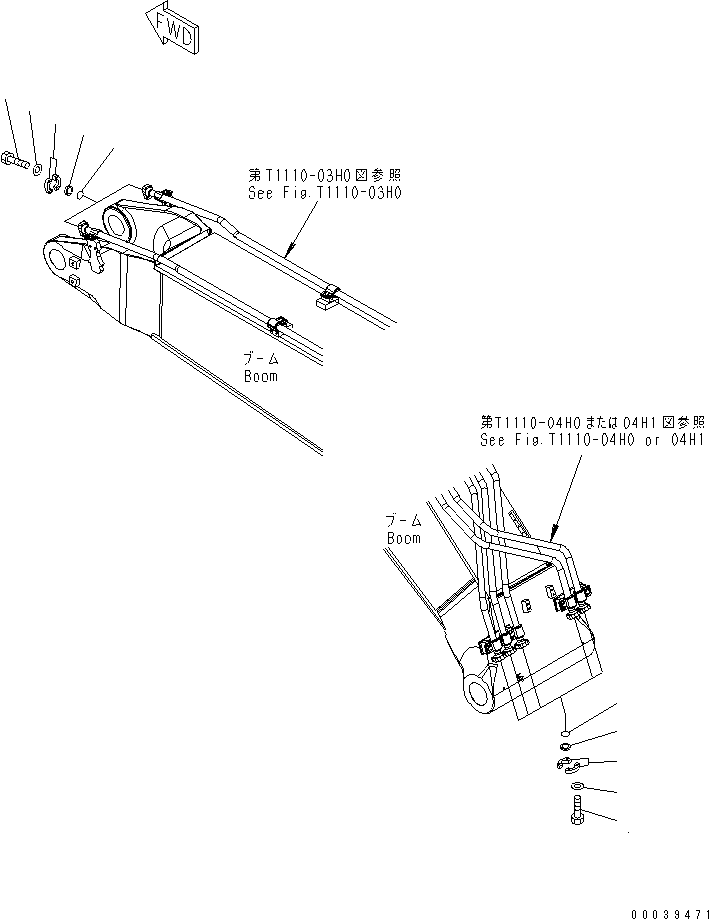 FWD

第T1110-03H0図参照
See Fig.T1110-03H0

ブーム
Boom

第T1110-04H0または04H1図参照
See Fig.T1110-04H0 or 04H1

ブーム
Boom

00039471