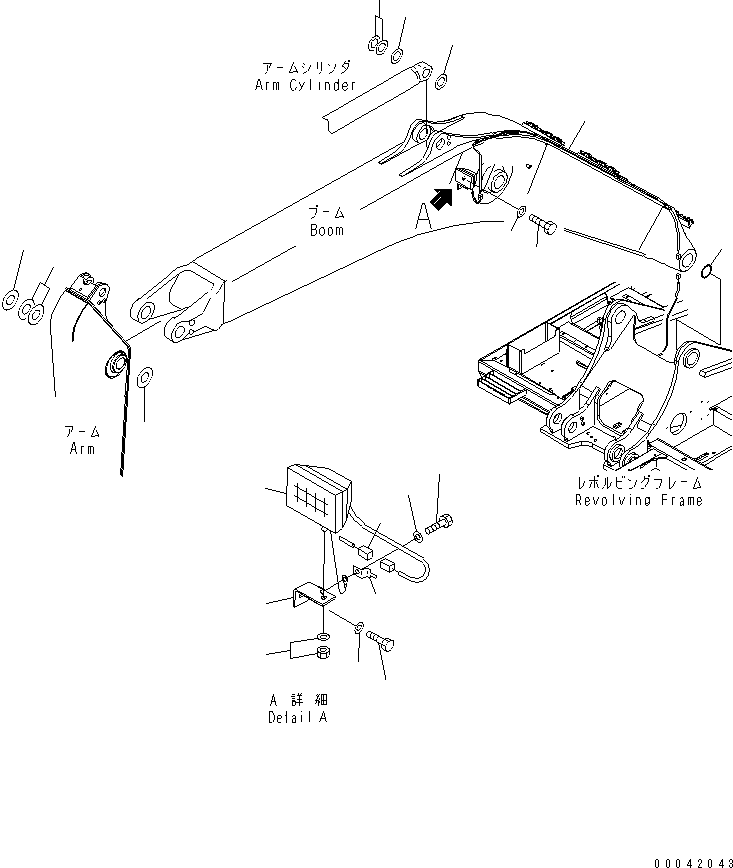 アームシリンダ
Arm Cylinder

ブーム
Boom

A

アーム
Arm

レボルビングフレーム
Revolving Frame

A 詳細
Detail A

00042043