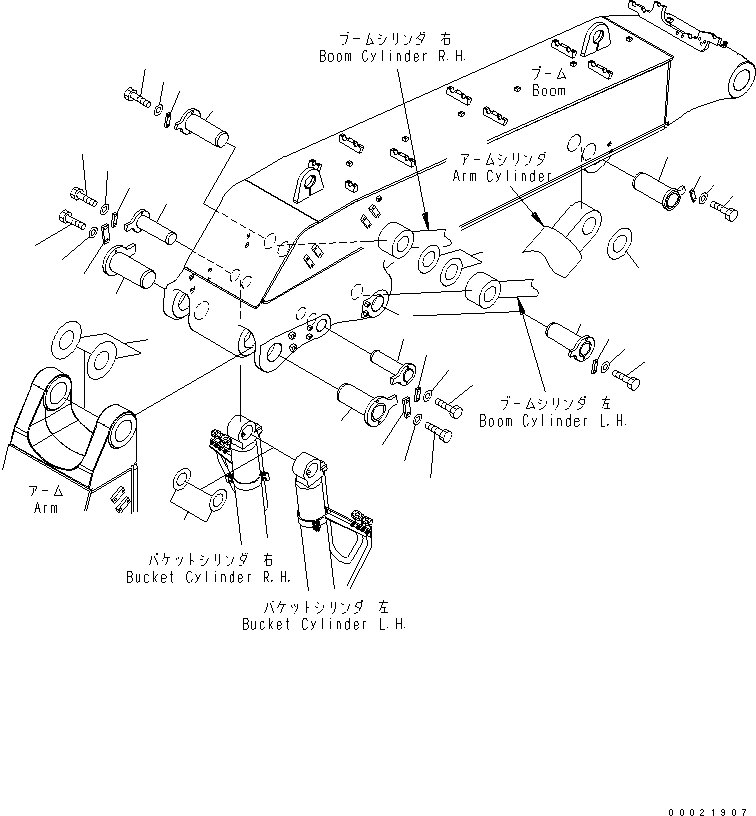 ブームシリンダ 右
Boom Cylinder R.H.

ブーム
Boom

アームシリンダ
Arm Cylinder

ブームシリンダ 左
Boom Cylinder L.H.

アーム
Arm

バケットシリンダ 右
Bucket Cylinder R.H.

バケットシリンダ 左
Bucket Cylinder L.H.

00021907