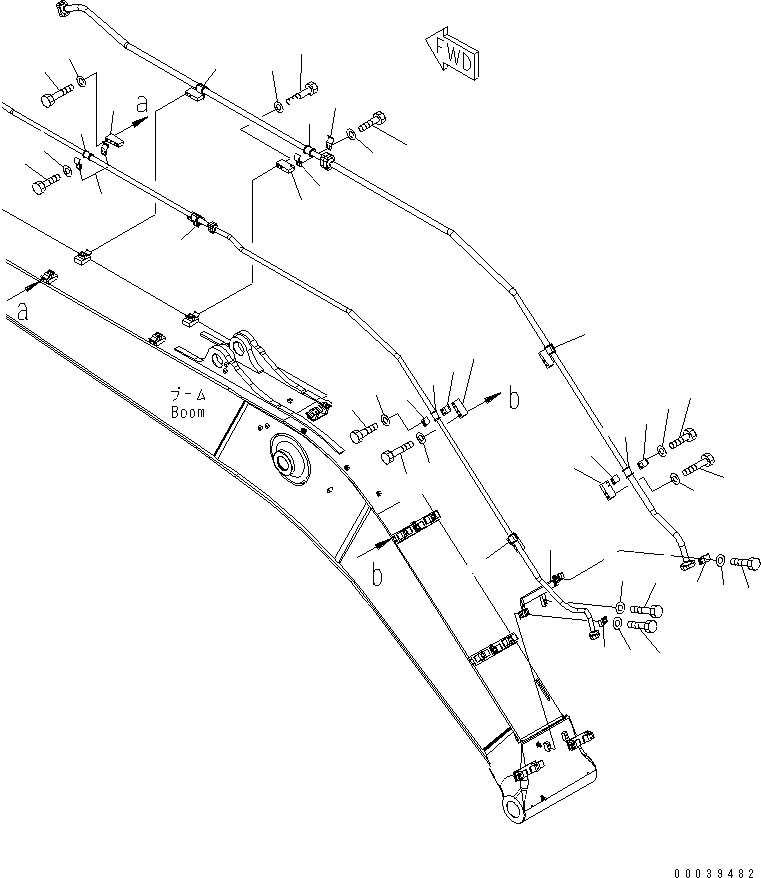 FWD

a

a

ブーム
Boom

b

b

00039482