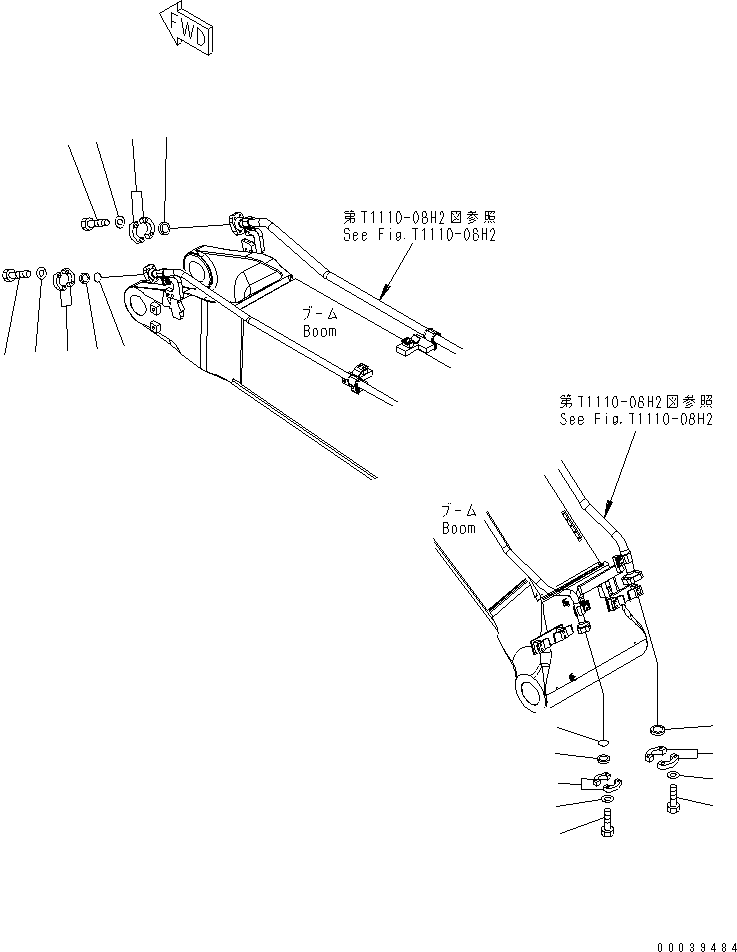 FWD

第T1110-08H2図参照
See Fig.T1110-08H2

ブーム
Boom

第T1110-08H2図参照
See Fig.T1110-08H2

ブーム
Boom

00039484