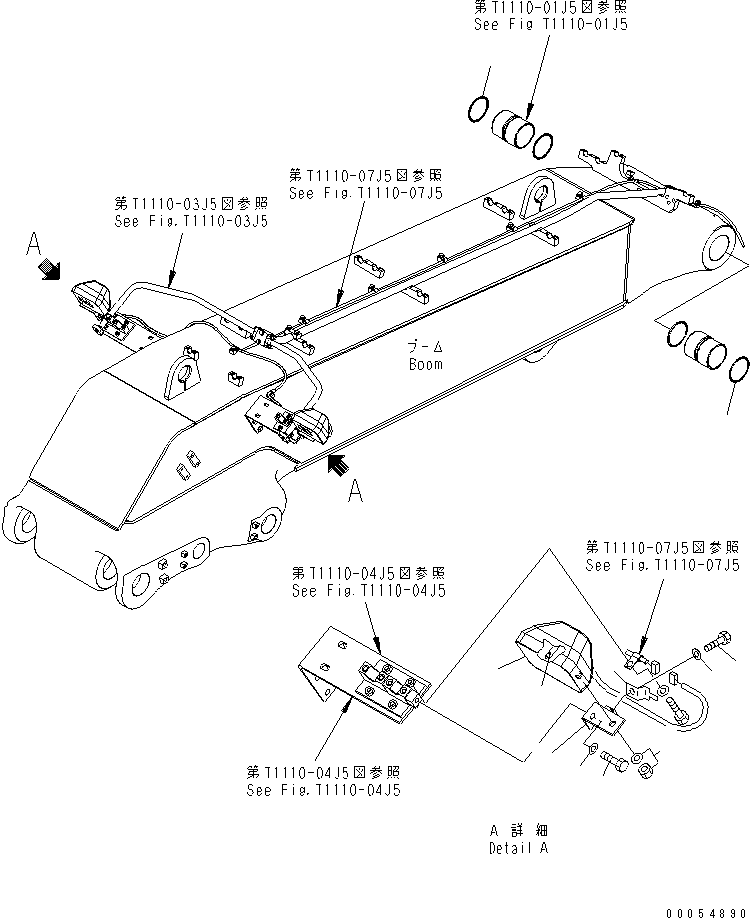 第T1110-01J5図参照
See Fig T1110-01J5

第T1110-07J5図参照
See Fig.T1110-07J5

第T1110-03J5図参照
See Fig.T1110-03J5

A

ブーム
Boom

A

第T1110-07J5図参照
See Fig.T1110-07J5

第T1110-04J5図参照
See Fig.T1110-04J5

第T1110-04J5図参照
See Fig.T1110-04J5

A 詳細
Detail A

00054890