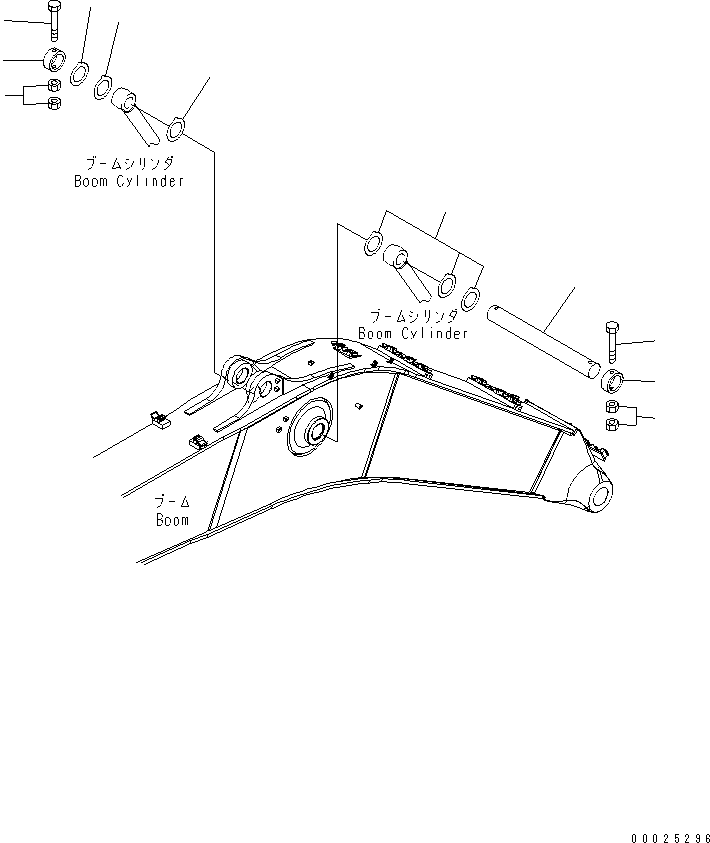 ブームシリンダ
Boom Cylinder

ブームシリンダ
Boom Cylinder

ブーム
Boom

00025296